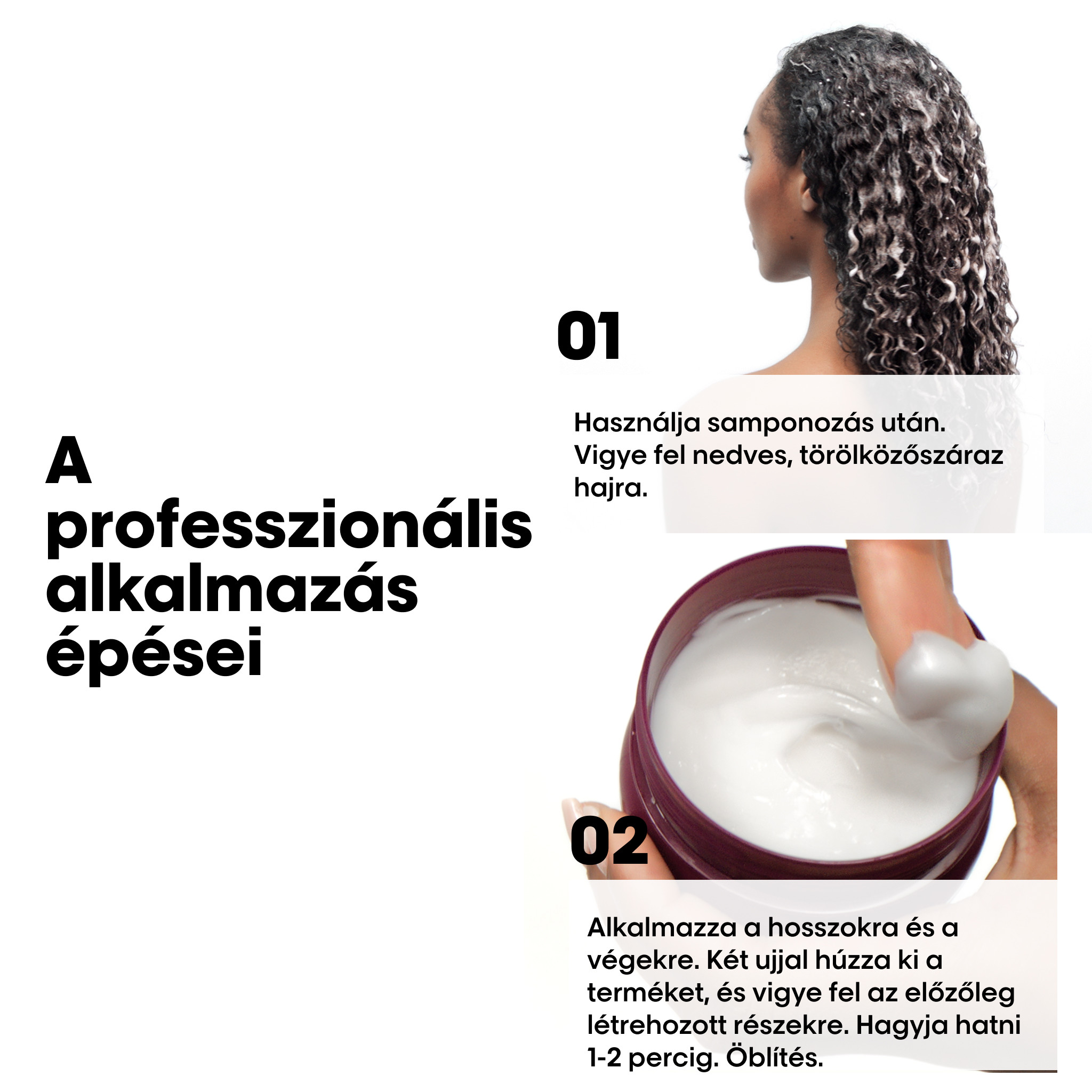 A professzionális alkalmazás épései

01

Használja samponozás után. Vigye fel nedves, törölközőszáraz hajra.

02

Alkalmazza a hosszokra és a végekre. Két ujjal húzza ki a terméket, és vigye fel az előzőleg létrehozott részekre. Hagyja hatni 1-2 percig. Öblítés.